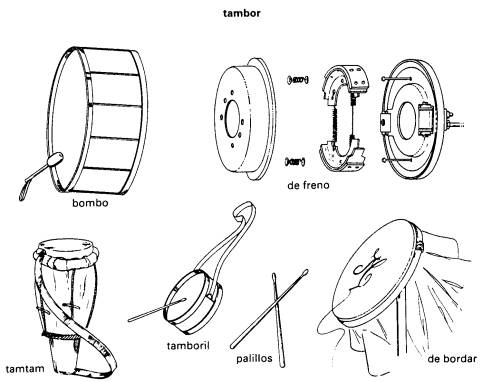 tambor

bombo

de freno

tamtam

tamboril

palillos

de bordar