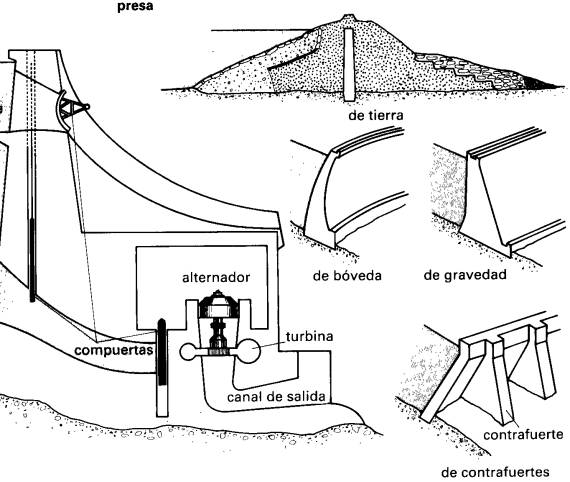 presa

de tierra

de bóveda

de gravedad

alternador

turbina

compuertas

canal de salida

contrafuerte

de contrafuertes