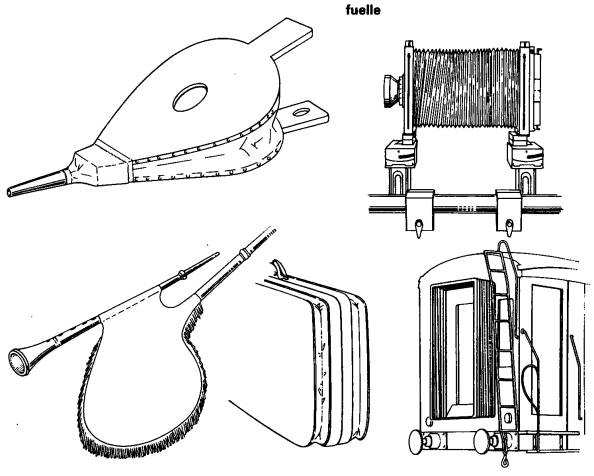 fuelle