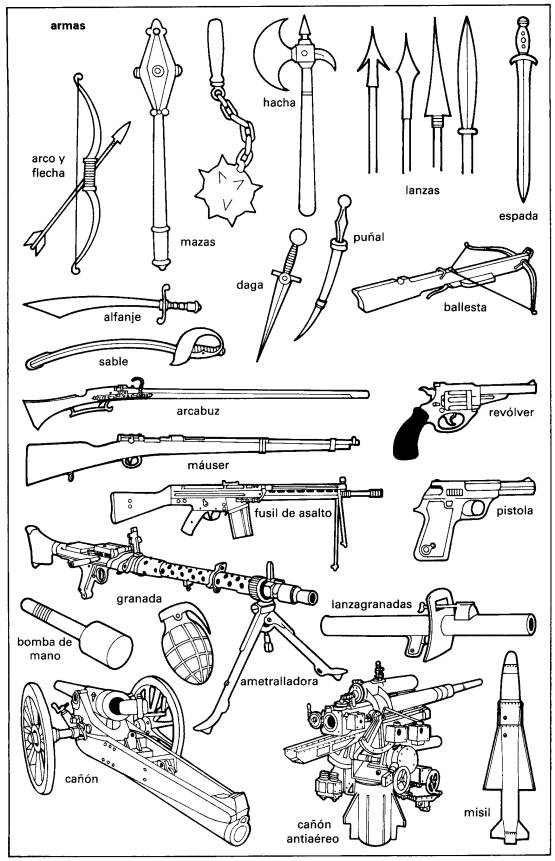 armas

arco y flecha

mazas

hacha

lanzas

espada

daga

puñal

ballesta

alfanje

sable

arcabuz

revólver

máuser

fusil de asalto

pistola

granada

lanzagranadas

bomba de mano

ametralladora

cañón

cañón antiaéreo

misil